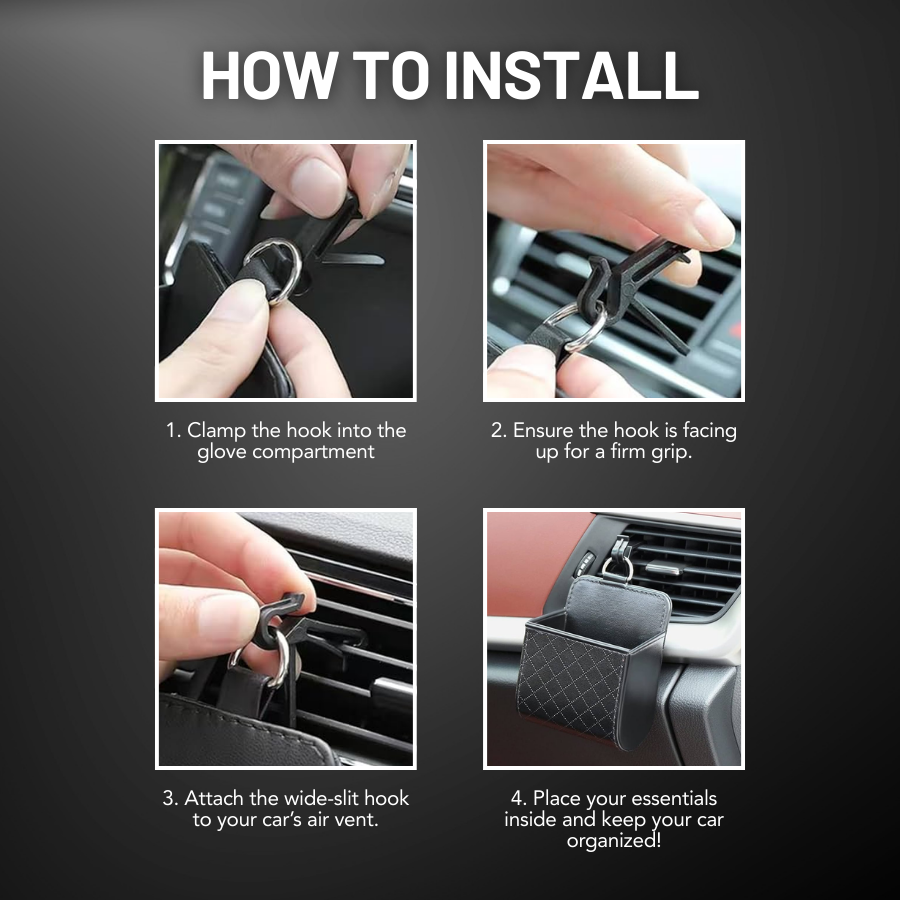 HOW TO INSTALL

1. Clamp the hook into the glove compartment

2. Ensure the hook is facing up for a firm grip.

3. Attach the wide-slit hook to your car's air vent.

4. Place your essentials inside and keep your car organized!