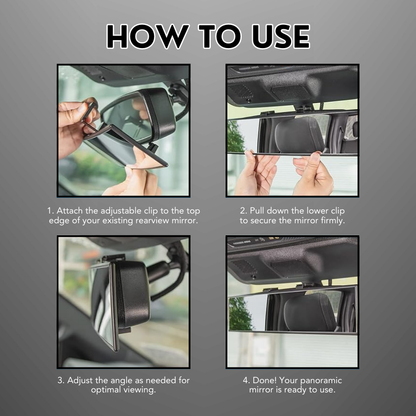 HOW TO USE

1. Attach the adjustable clip to the top edge of your existing rearview mirror.

2. Pull down the lower clip to secure the mirror firmly.

3. Adjust the angle as needed for optimal viewing.

4. Done! Your panoramic mirror is ready to use.